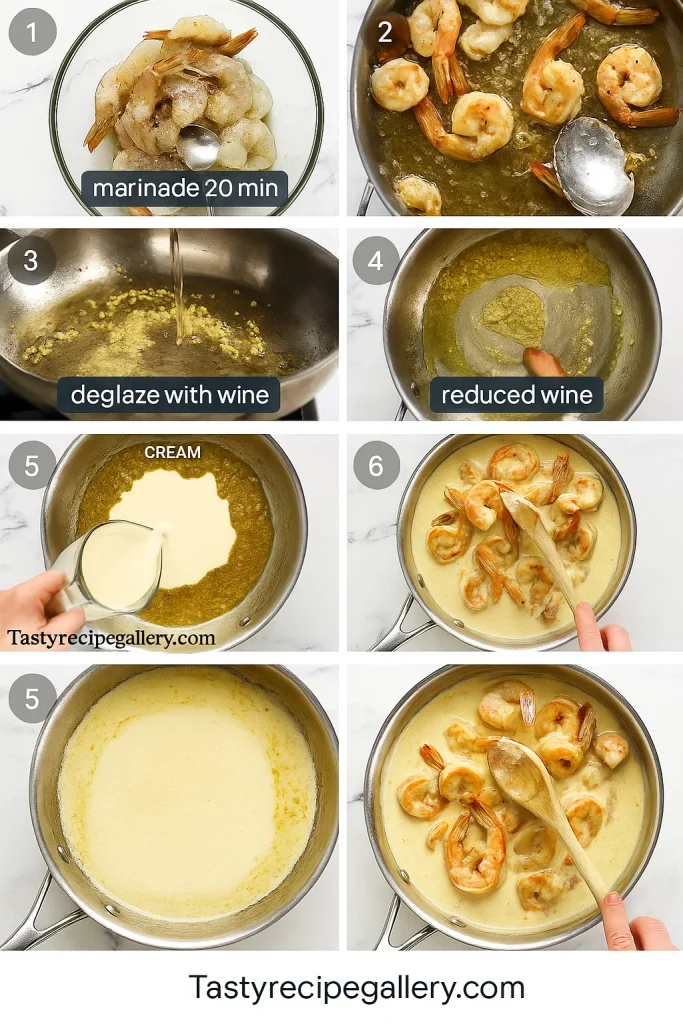 1
marinade 20 min

2

3
deglaze with wine

4
reduced wine

5
CREAM
Tastyrecipegallery.com

6

5

Tastyrecipegallery.com